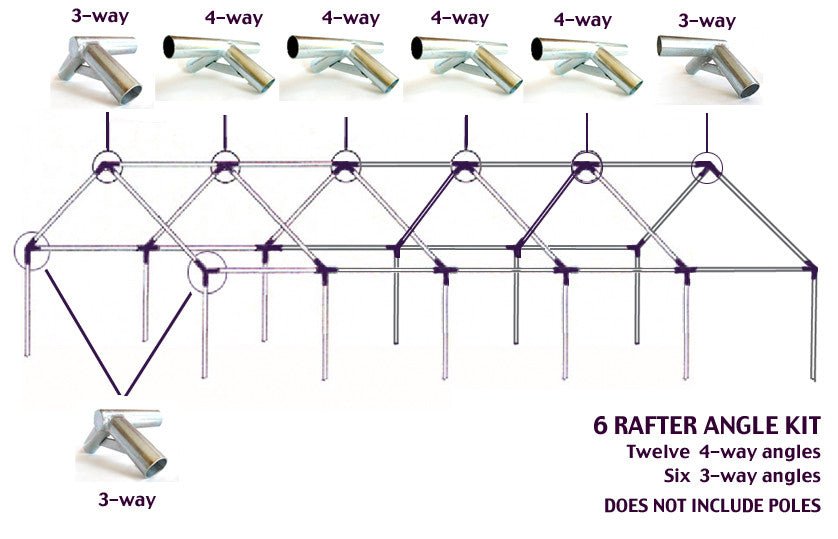 3-way 4-way 4-way 4-way 4-way 3-way

3-way

6 RAFTER ANGLE KIT
Twelve 4-way angles
Six 3-way angles
DOES NOT INCLUDE POLES