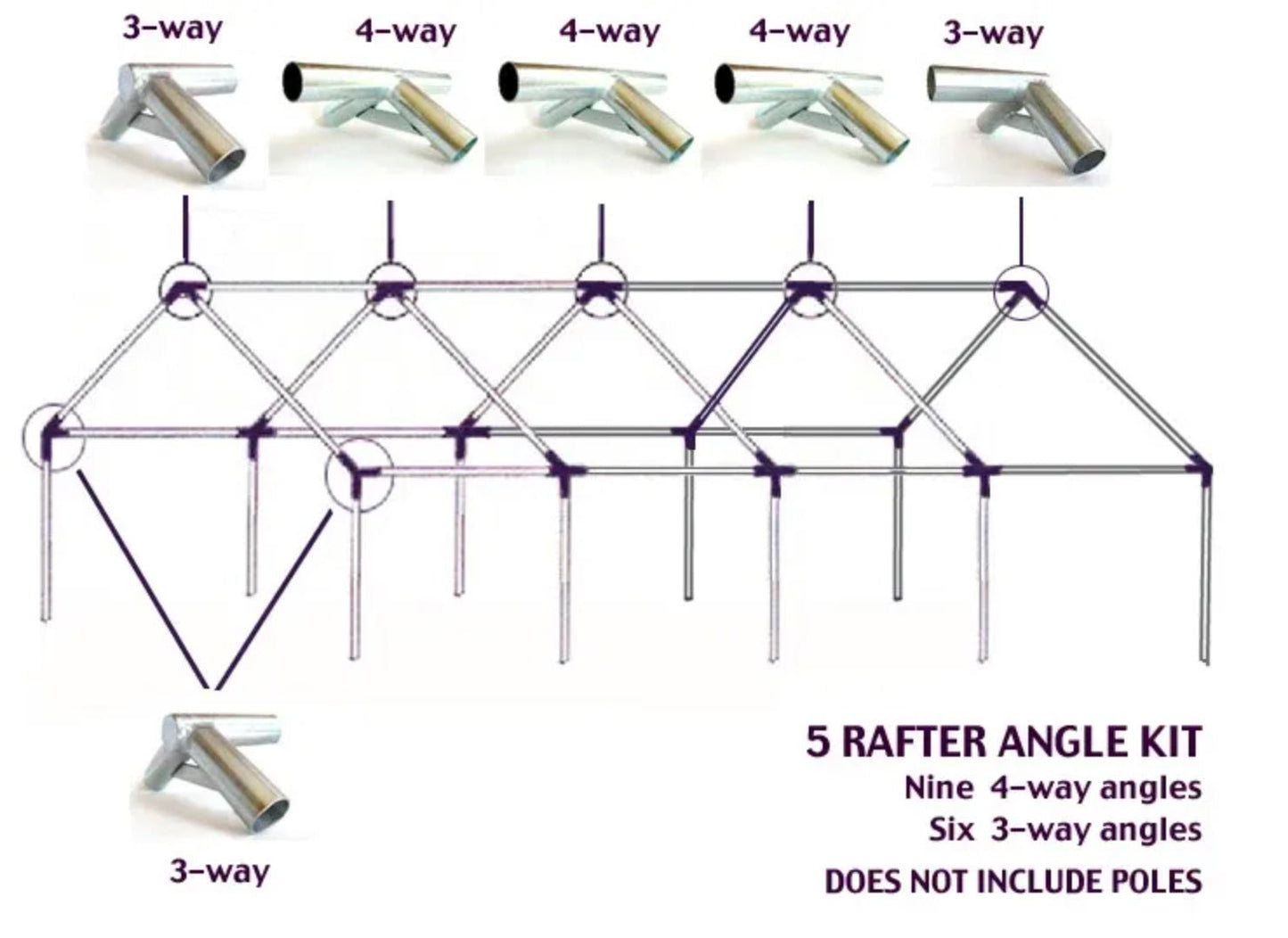 3-way 4-way 4-way 4-way 3-way

3-way

5 RAFTER ANGLE KIT
Nine 4-way angles
Six 3-way angles
DOES NOT INCLUDE POLES