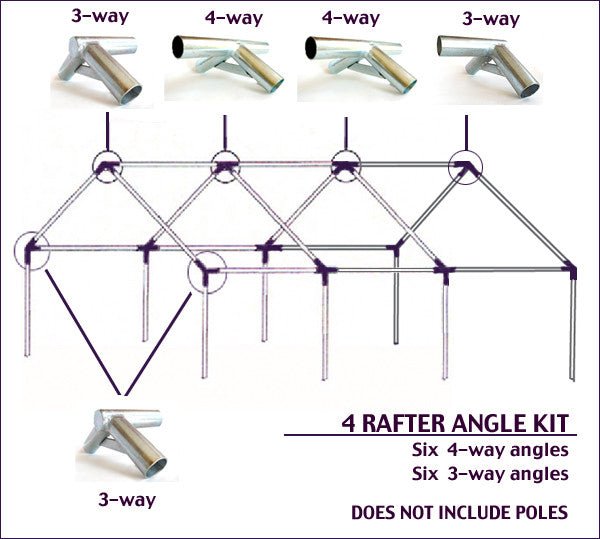 3-way

4-way

4-way

3-way

3-way

4 RAFTER ANGLE KIT

Six 4-way angles

Six 3-way angles

DOES NOT INCLUDE POLES