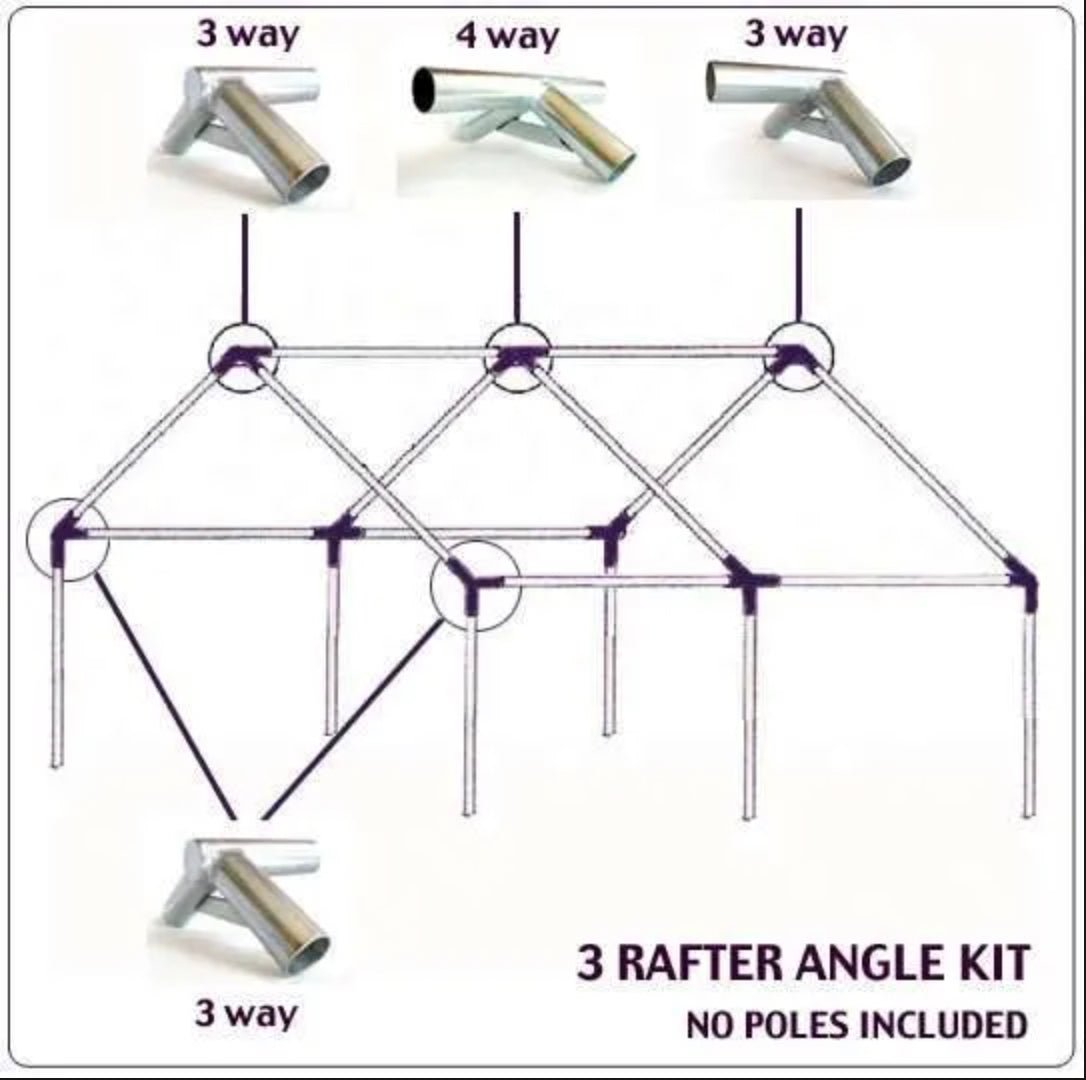 3 way
4 way
3 way

3 way

3 RAFTER ANGLE KIT
NO POLES INCLUDED